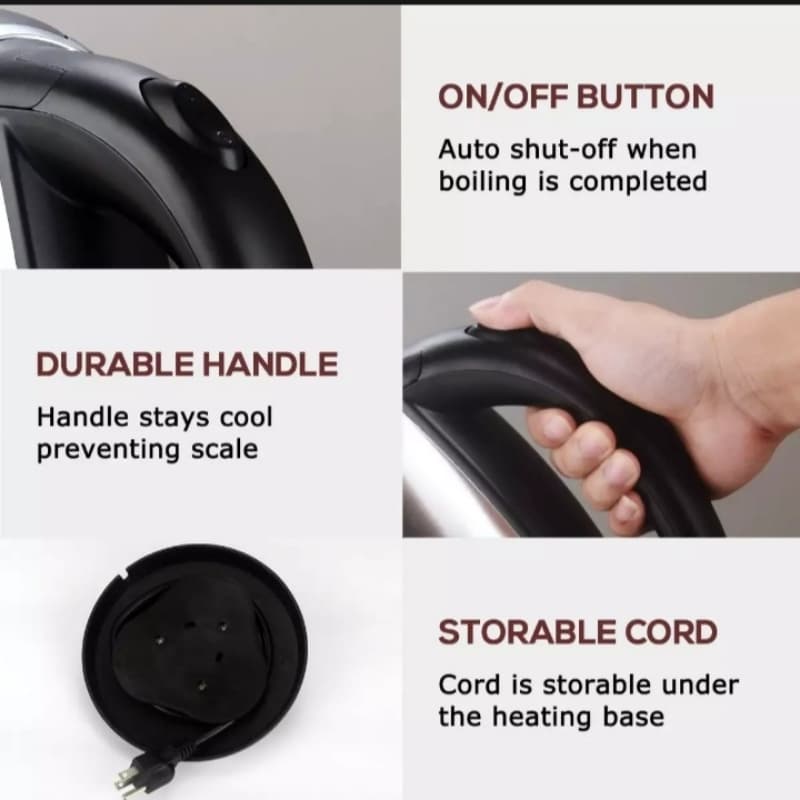 ON/OFF BUTTON

Auto shut-off when boiling is completed

DURABLE HANDLE

Handle stays cool preventing scale

STORABLE CORD

Cord is storable under the heating base