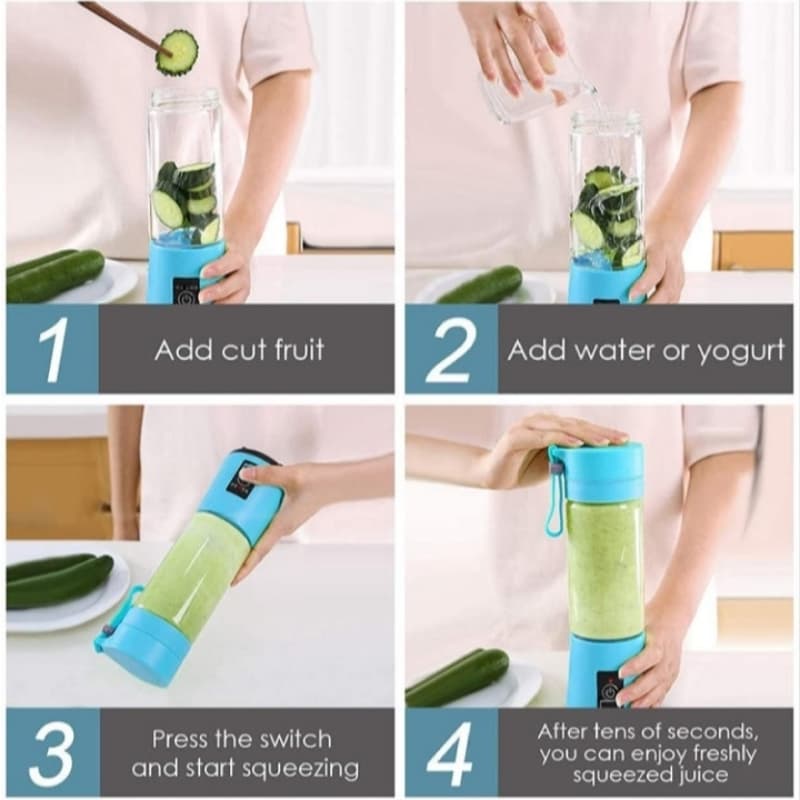 1
Add cut fruit

2
Add water or yogurt

3
Press the switch and start squeezing

4
After tens of seconds, you can enjoy freshly squeezed juice